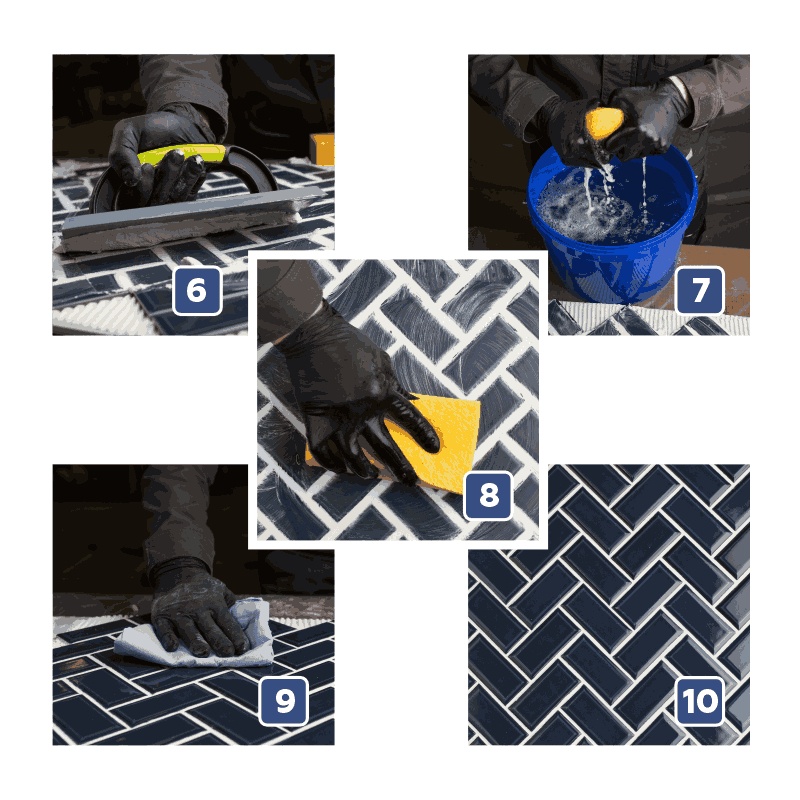 6

7

8

9

10